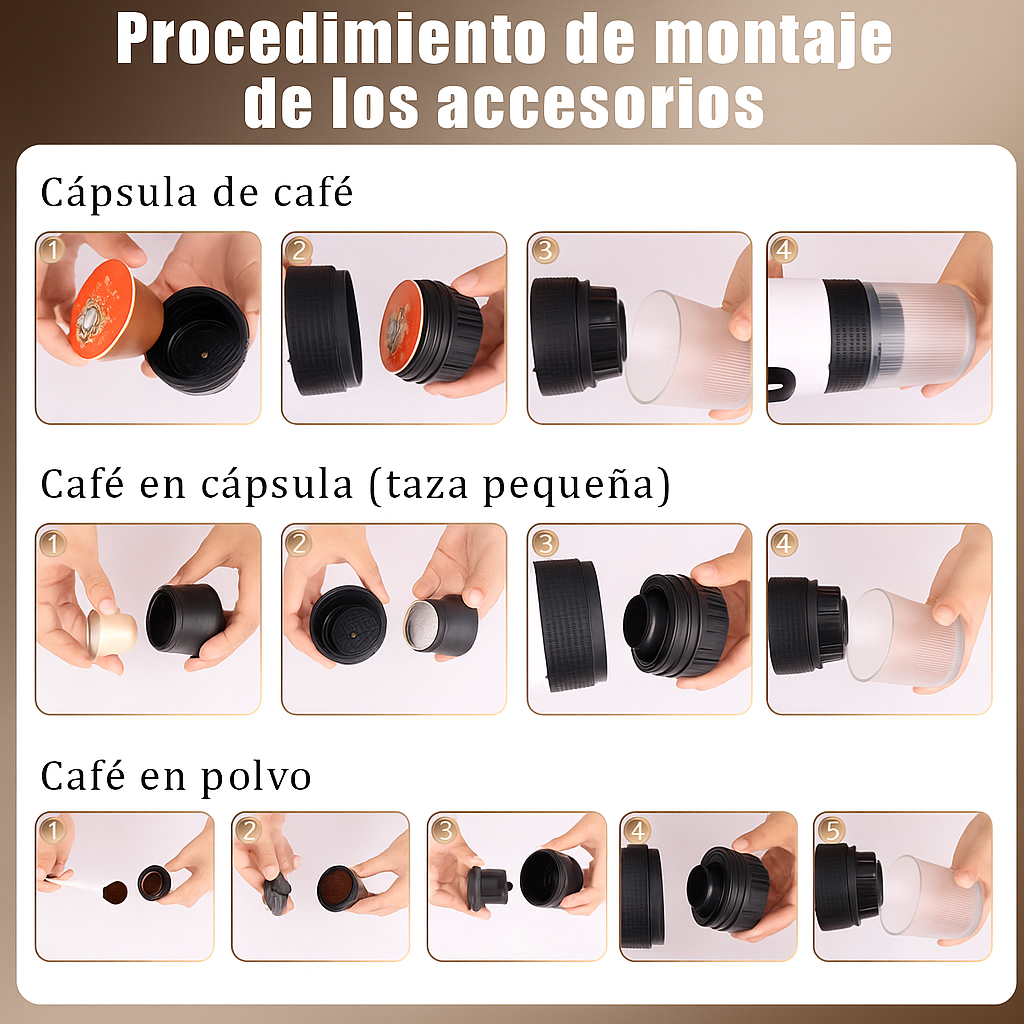 Procedimiento de montaje de los accesorios

Cápsula de café

1

2

3

4

Café en cápsula (taza pequeña)

1

2

3

4

Café en polvo

1

2

3

4

5